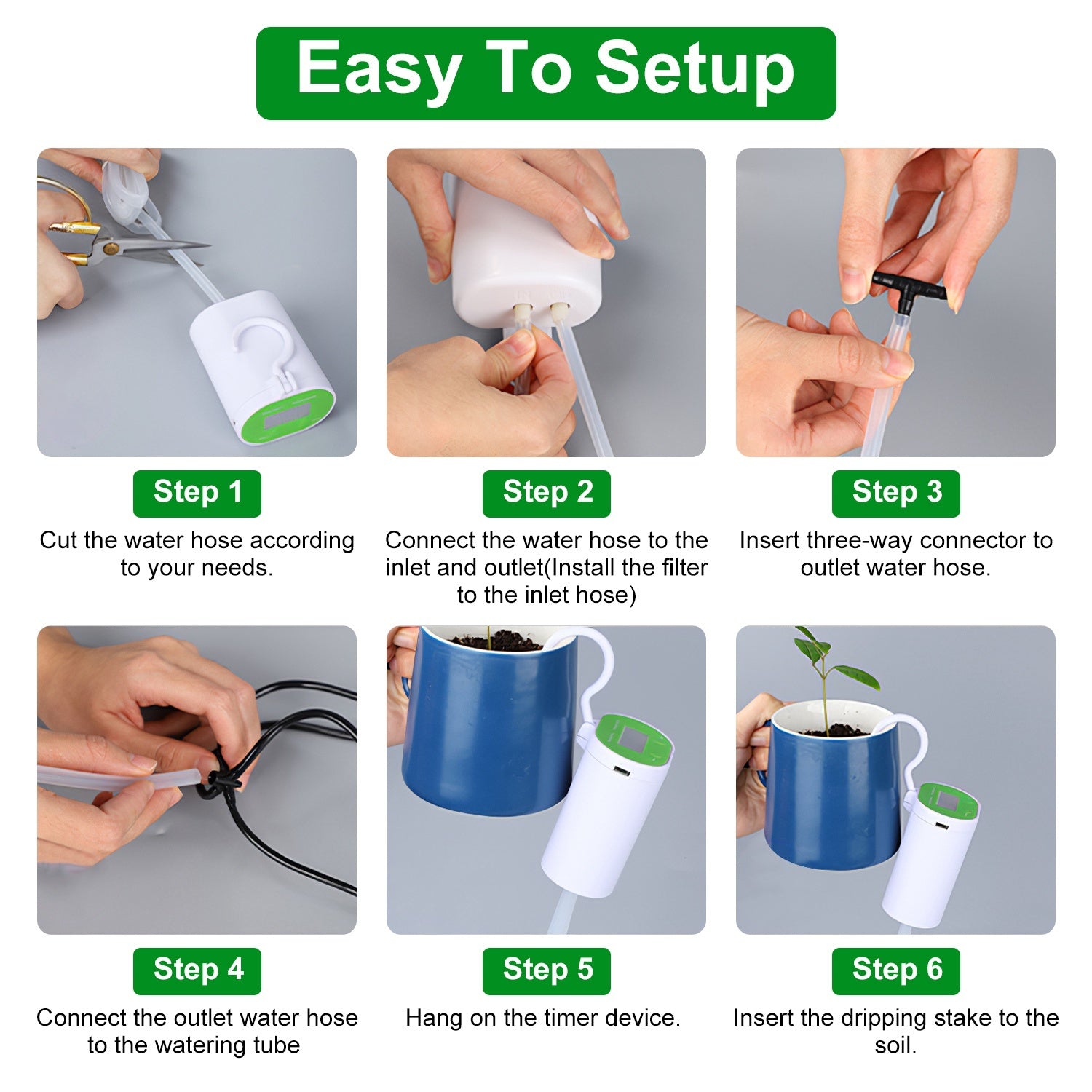 Easy To Setup

Step 1
Cut the water hose according to your needs.

Step 2
Connect the water hose to the inlet and outlet(Install the filter to the inlet hose)

Step 3
Insert three-way connector to outlet water hose.

Step 4
Connect the outlet water hose to the watering tube

Step 5
Hang on the timer device.

Step 6
Insert the dripping stake to the soil.